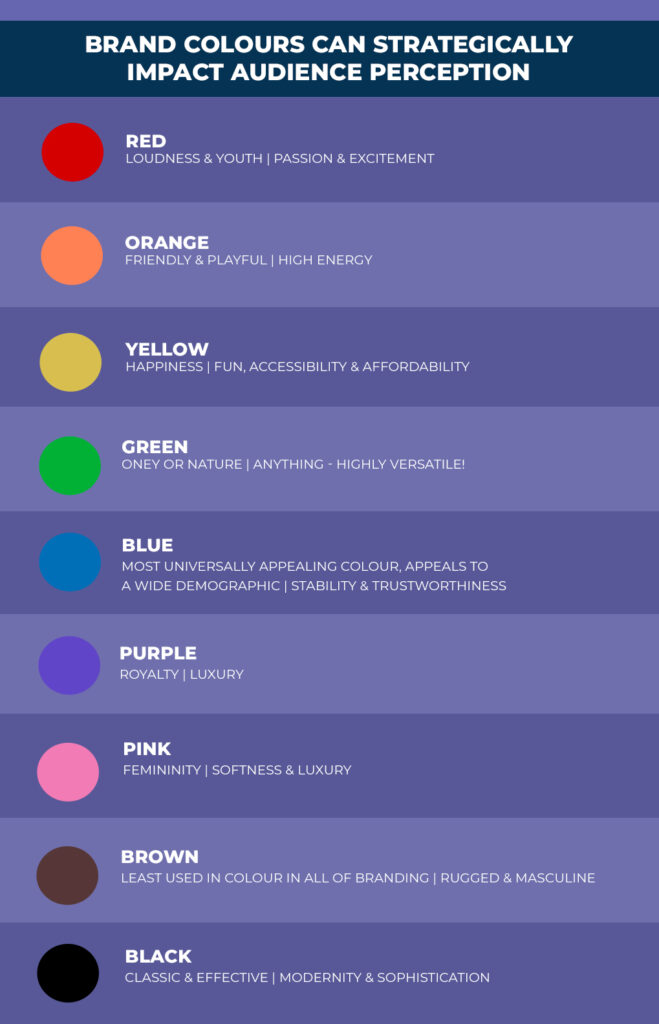 BRAND COLOURS CAN STRATEGICALLY IMPACT AUDIENCE PERCEPTION

RED
LOUDNESS & YOUTH | PASSION & EXCITEMENT

ORANGE
FRIENDLY & PLAYFUL | HIGH ENERGY

YELLOW
HAPPINESS | FUN, ACCESSIBILITY & AFFORDABILITY

GREEN
ONEY OR NATURE | ANYTHING - HIGHLY VERSATILE!

BLUE
MOST UNIVERSALLY APPEALING COLOUR, APPEALS TO A WIDE DEMOGRAPHIC | STABILITY & TRUSTWORTHINESS

PURPLE
ROYALTY | LUXURY

PINK
FEMININITY | SOFTNESS & LUXURY

BROWN
LEAST USED IN COLOUR IN ALL OF BRANDING | RUGGED & MASCULINE

BLACK
CLASSIC & EFFECTIVE | MODERNITY & SOPHISTICATION